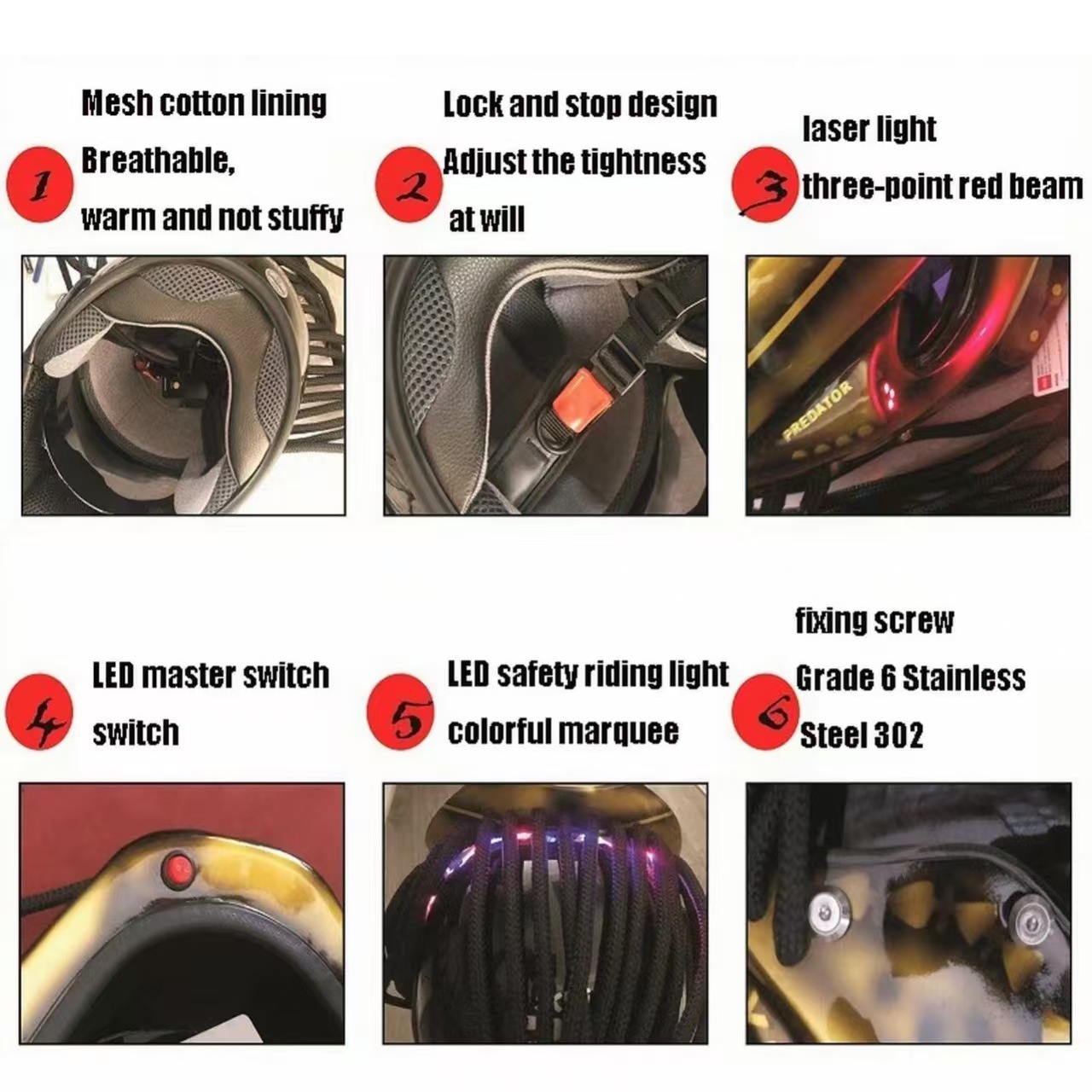 1 Mesh cotton lining Breathable, warm and not stuffy

2 Lock and stop design Adjust the tightness at will

3 laser light three-point red beam

PREDATOR

4 LED master switch switch

5 LED safety riding light colorful marquee

6 fixing screw Grade 6 Stainless Steel 302